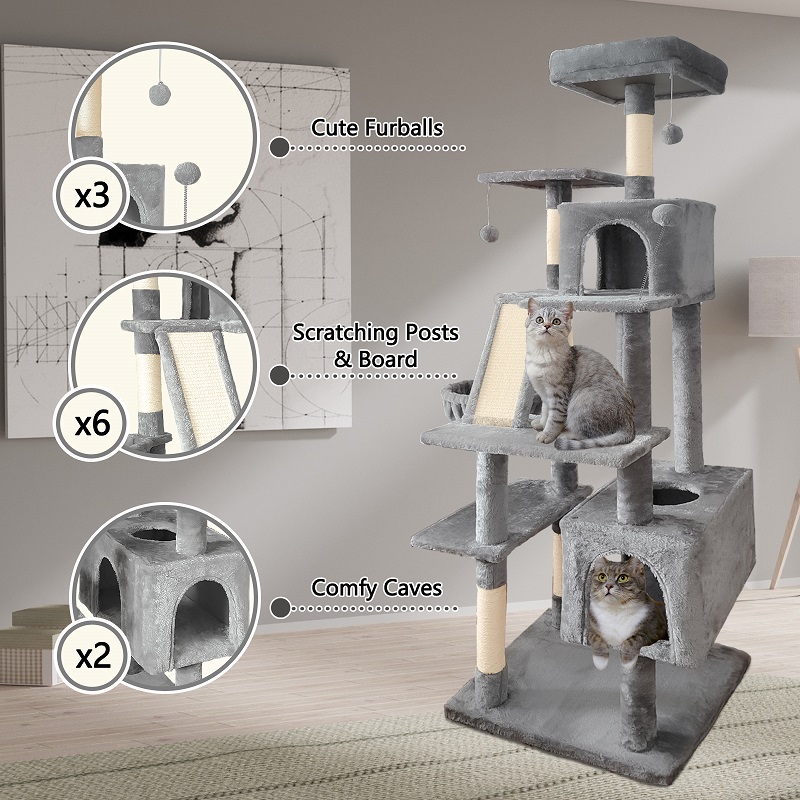 x3

Cute Furballs

x6

Scratching Posts & Board

x2

Comfy Caves